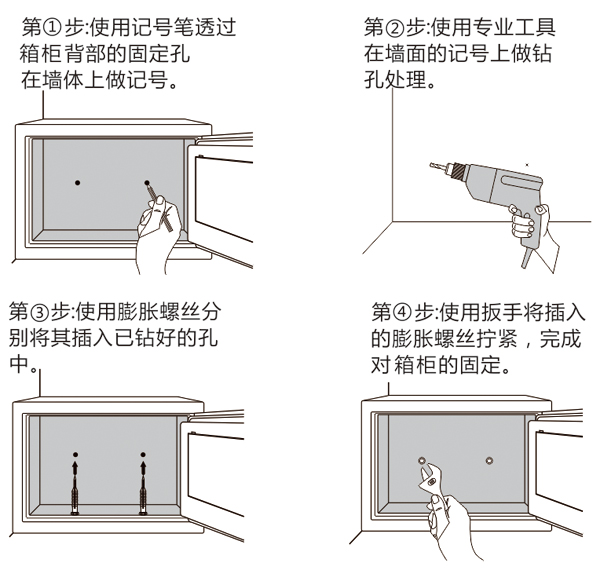 第①步:使用记号笔透过箱柜背部的固定孔在墙体上做记号。

第②步:使用专业工具在墙面的记号上做钻孔处理。

第③步:使用膨胀螺丝分别将其插入已钻好的孔中。

第④步:使用扳手将插入的膨胀螺丝拧紧，完成对箱柜的固定。